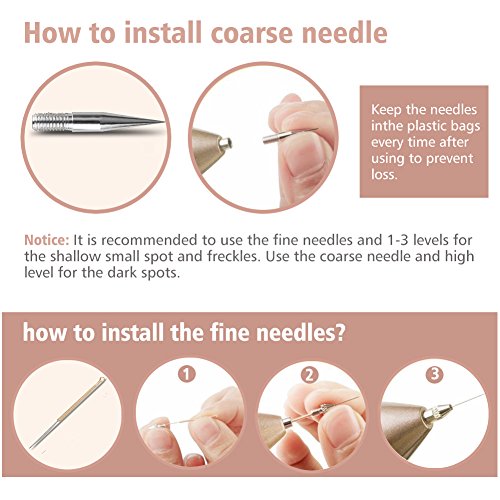 How to install coarse needle

Keep the needles inthe plastic bags every time after using to prevent loss.

Notice: It is recommended to use the fine needles and 1-3 levels for the shallow small spot and freckles. Use the coarse needle and high level for the dark spots.

how to install the fine needles?

1

2

3