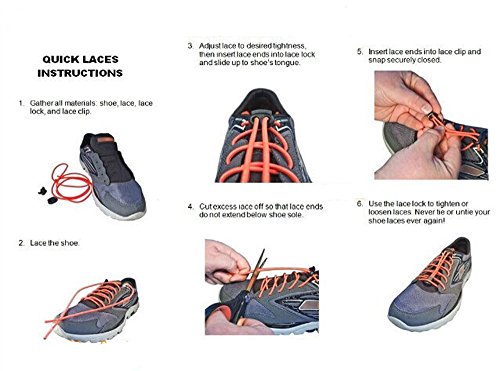 QUICK LACES INSTRUCTIONS

1. Gather all materials: shoe, lace, lace lock, and lace clip.

2. Lace the shoe.

3. Adjust lace to desired tightness, then insert lace ends into lace lock and slide up to shoe's tongue.

4. Cut excess lace off so that lace ends do not extend below shoe sole.

5. Insert lace ends into lace clip and snap securely closed.

6. Use the lace lock to tighten or loosen laces. Never tie or untie your shoe laces ever again!