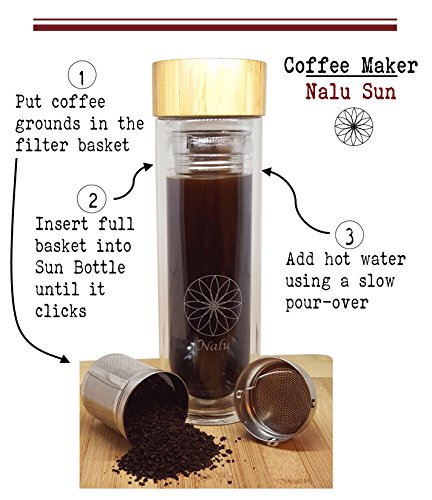 Coffee Maker
Nalu Sun

1
Put coffee grounds in the filter basket

2
Insert full basket into Sun Bottle until it clicks

3
Add hot water using a slow pour-over

Nalu