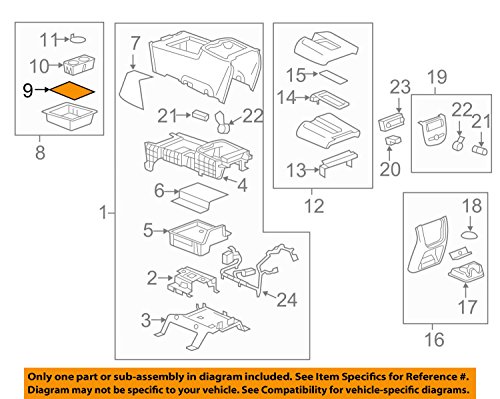 11
10
9
8
7
21
22
4
6
1
5
2
24
3
15
14
13
12
23
20
19
22
21
18
17
16

Only one part or sub-assembly in diagram included. See Item Specifics for Reference #. Diagram may not be specific to your vehicle. See Compatibility for vehicle-specific diagrams.