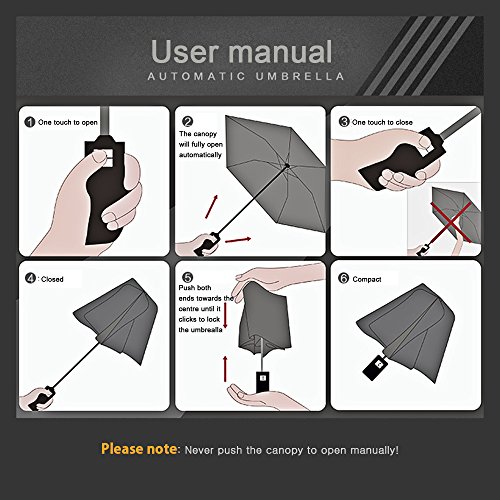 User manual
AUTOMATIC UMBRELLA

1 One touch to open

2 The canopy will fully open automatically

3 One touch to close

4 : Closed

5 Push both ends towards the centre until it clicks to lock the umbrella

6 Compact

Please note: Never push the canopy to open manually!