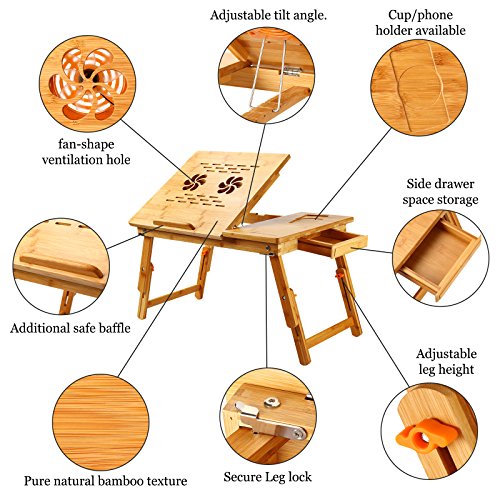 Adjustable tilt angle.

Cup/phone holder available

fan-shape ventilation hole

Side drawer space storage

Additional safe baffle

Adjustable leg height

Pure natural bamboo texture

Secure Leg lock