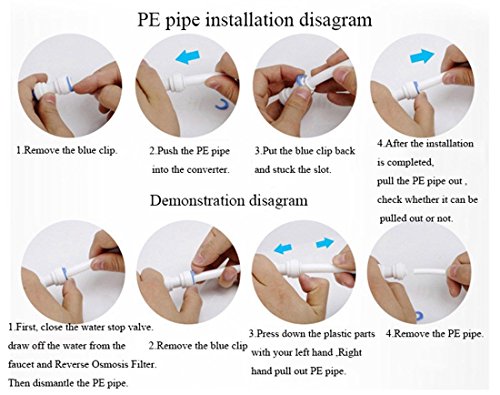 PE pipe installation disagram

1.Remove the blue clip.

2.Push the PE pipe into the converter.

3.Put the blue clip back and stuck the slot.

4.After the installation is completed, pull the PE pipe out , check whether it can be pulled out or not.

Demonstration disagram

1.First, close the water stop valve. draw off the water from the faucet and Reverse Osmosis Filter. Then dismantle the PE pipe.

2.Remove the blue clip

3.Press down the plastic parts with your left hand ,Right hand pull out PE pipe.

4.Remove the PE pipe.