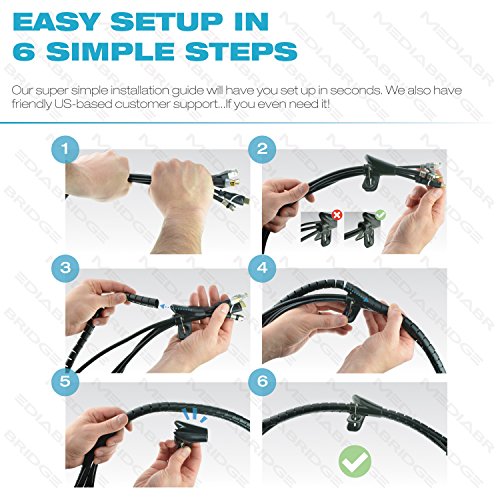 EASY SETUP IN
6 SIMPLE STEPS

Our super simple installation guide will have you set up in seconds. We also have friendly US-based customer support...If you even need it!

1

2

3

4

5

6

MEDIABRIDGE