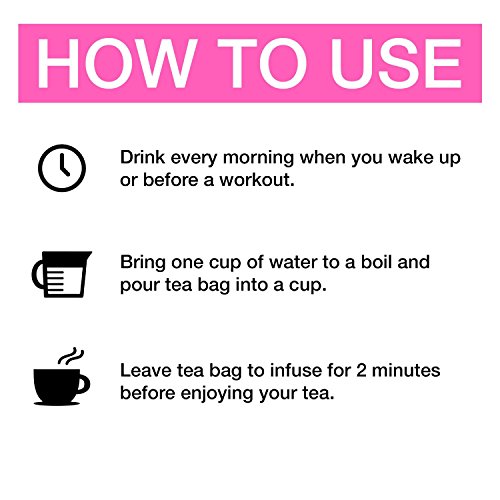 HOW TO USE

Drink every morning when you wake up or before a workout.

Bring one cup of water to a boil and pour tea bag into a cup.

Leave tea bag to infuse for 2 minutes before enjoying your tea.