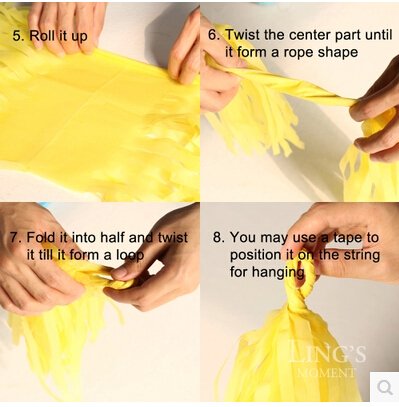 5. Roll it up

6. Twist the center part until it form a rope shape

7. Fold it into half and twist it till it form a loop

8. You may use a tape to position it on the string for hanging

LING'S MOMENT