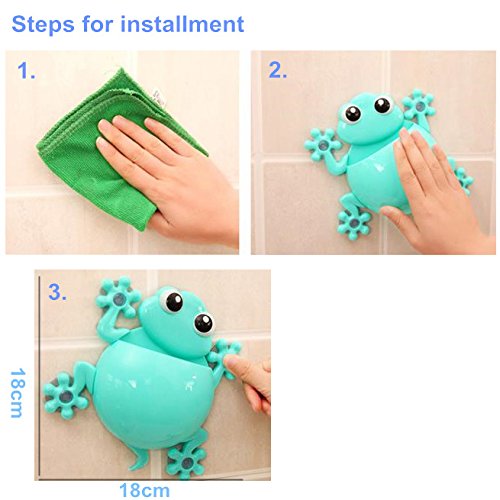 Steps for installment

1.

2.

3.

18cm

18cm