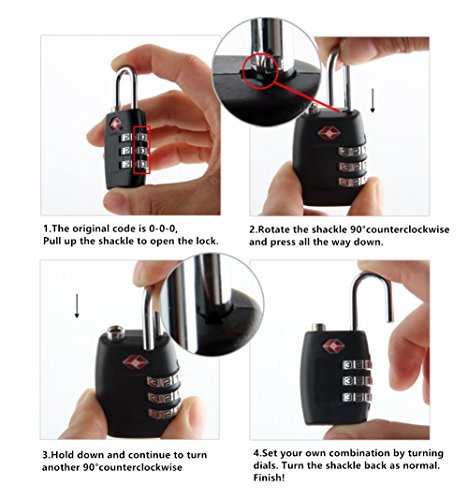 1.The original code is 0-0-0, Pull up the shackle to open the lock.

2.Rotate the shackle 90°counterclockwise and press all the way down.

3.Hold down and continue to turn another 90°counterclockwise

4.Set your own combination by turning dials. Turn the shackle back as normal. Finish!