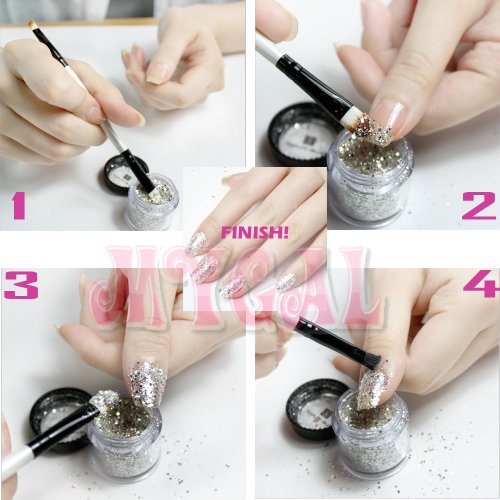 1

2

FINISH!

MYGAL

3

4