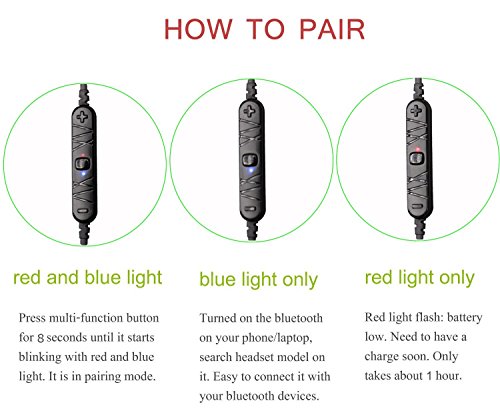 HOW TO PAIR

red and blue light

Press multi-function button for 8 seconds until it starts blinking with red and blue light. It is in pairing mode.

blue light only

Turned on the bluetooth on your phone/laptop, search headset model on it. Easy to connect it with your bluetooth devices.

red light only

Red light flash: battery low. Need to have a charge soon. Only takes about 1 hour.