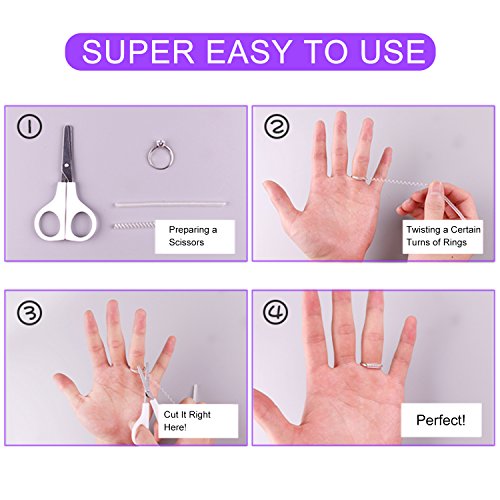 SUPER EASY TO USE

①

Preparing a Scissors

②

Twisting a Certain Turns of Rings

③

Cut It Right Here!

④

Perfect!