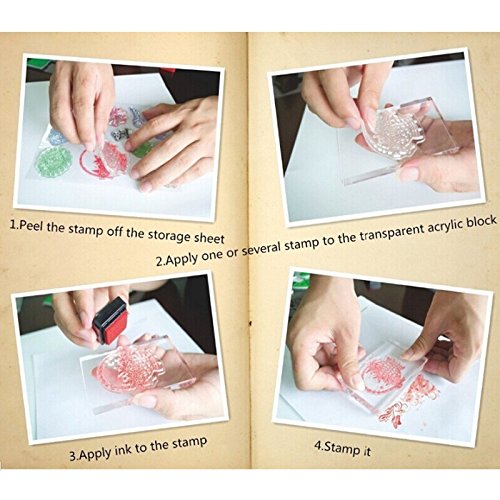 1.Peel the stamp off the storage sheet

2.Apply one or several stamp to the transparent acrylic block

3.Apply ink to the stamp

4.Stamp it