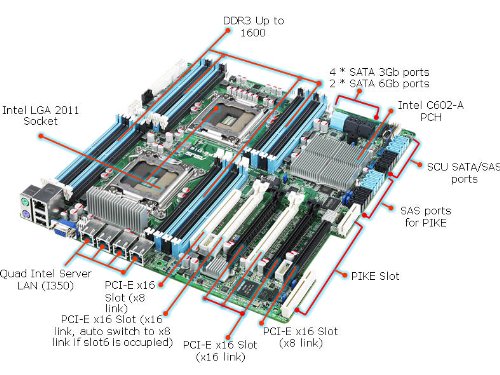 DDR3 Up to 1600

4 * SATA 3Gb ports
2 * SATA 6Gb ports

Intel LGA 2011 Socket

Intel C602-A PCH

SCU SATA/SAS ports

SAS ports for PIKE

PIKE Slot

Quad Intel Server LAN (I350)

PCI-E x16 Slot (x8 link)

PCI-E x16 Slot (x16 link, auto switch to x8 link if slot6 is occupied)

PCI-E x16 Slot (x16 link)

PCI-E x16 Slot (x8 link)