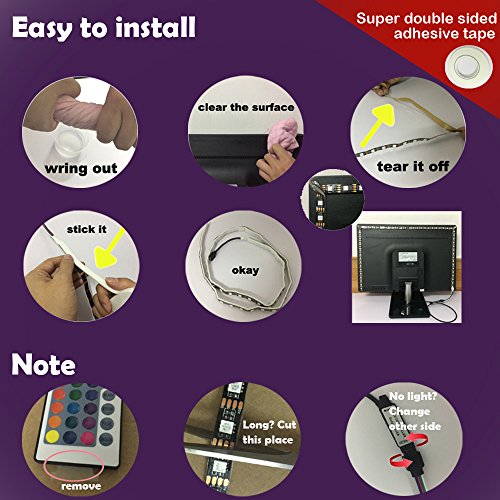 Easy to install

Super double sided adhesive tape

wring out

clear the surface

tear it off

stick it

okay

Note

remove

Long? Cut this place

No light? Change other side