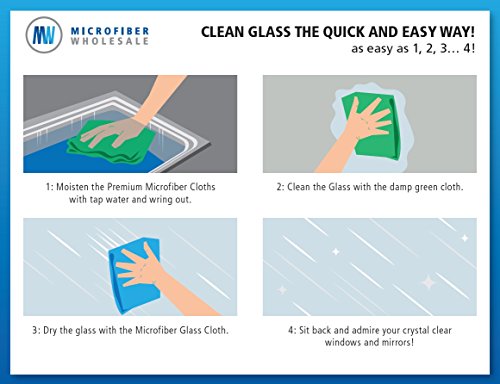 MW MICROFIBER WHOLESALE

CLEAN GLASS THE QUICK AND EASY WAY!
as easy as 1, 2, 3… 4!

1: Moisten the Premium Microfiber Cloths with tap water and wring out.

2: Clean the Glass with the damp green cloth.

3: Dry the glass with the Microfiber Glass Cloth.

4: Sit back and admire your crystal clear windows and mirrors!