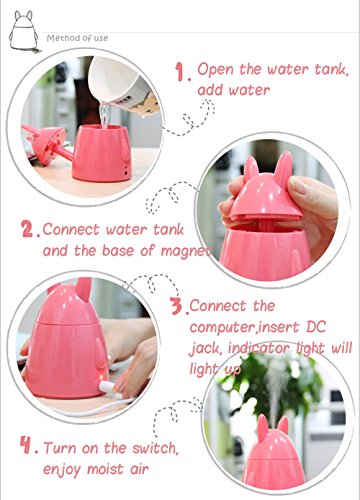 Method of use

1. Open the water tank, add water

2. Connect water tank and the base of magnet

3. Connect the computer,insert DC jack, indicator light will light up

4. Turn on the switch, enjoy moist air