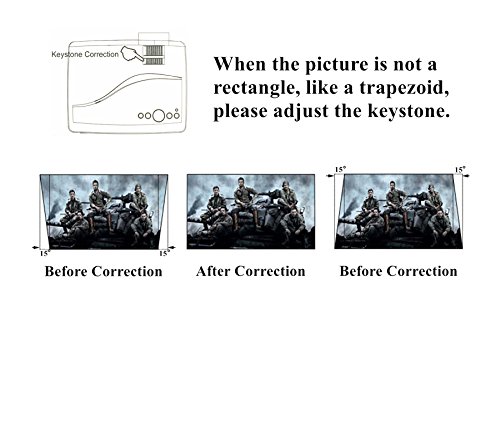 Keystone Correction

When the picture is not a rectangle, like a trapezoid, please adjust the keystone.

15° 15°

Before Correction

After Correction

15° 15°

Before Correction