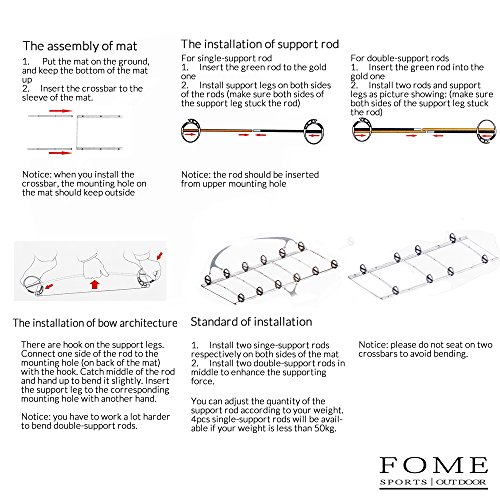 The assembly of mat

1. Put the mat on the ground, and keep the bottom of the mat up
2. Insert the crossbar to the sleeve of the mat.

Notice: when you install the crossbar, the mounting hole on the mat should keep outside

The installation of support rod

For single-support rod
1. Insert the green rod to the gold one
2. Install support legs on both sides of the rods (make sure both sides of the support leg stuck the rod)

Notice: the rod should be inserted from upper mounting hole

For double-support rods
1. Insert the green rod into the gold one
2. Install two rods and support legs as picture showing: (make sure both sides of the support leg stuck the rod)

The installation of bow architecture

There are hook on the support legs. Connect one side of the rod to the mounting hole (on back of the mat) with the hook. Catch middle of the rod and hand up to bend it slightly. Insert the support leg to the corresponding mounting hole with another hand.

Notice: you have to work a lot harder to bend double-support rods.

Standard of installation

1. Install two singe-support rods respectively on both sides of the mat
2. Install two double-support rods in middle to enhance the supporting force.

You can adjust the quantity of the support rod according to your weight. 4pcs single-support rods will be available if your weight is less than 50kg.

Notice: please do not seat on two crossbars to avoid bending.

FOME
SPORTS | OUTDOOR