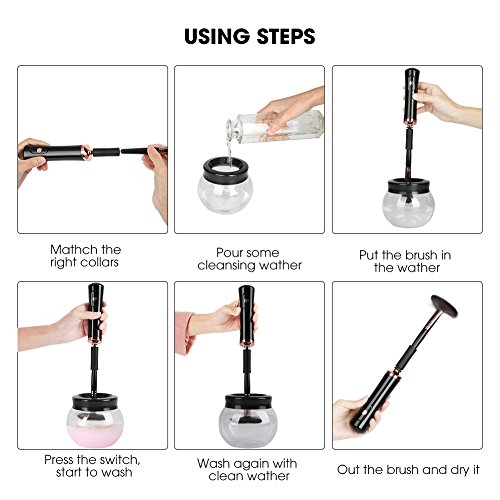 USING STEPS

Mathch the right collars

Pour some cleansing wather

Put the brush in the wather

Press the switch, start to wash

Wash again with clean wather

Out the brush and dry it