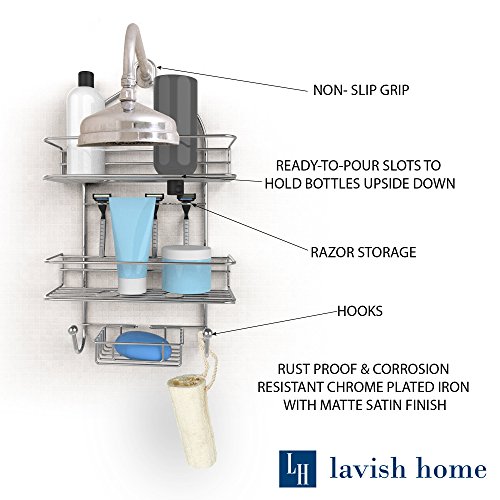 NON- SLIP GRIP

READY-TO-POUR SLOTS TO HOLD BOTTLES UPSIDE DOWN

RAZOR STORAGE

HOOKS

RUST PROOF & CORROSION RESISTANT CHROME PLATED IRON WITH MATTE SATIN FINISH

LH lavish home