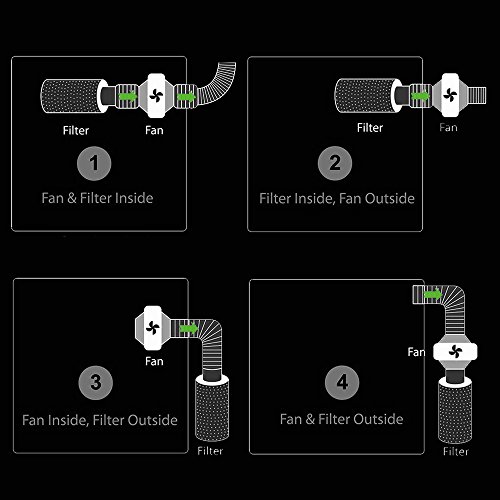 Filter
Fan
1
Fan & Filter Inside

Filter
Fan
2
Filter Inside, Fan Outside

Fan
3
Fan Inside, Filter Outside
Filter

Fan
4
Fan & Filter Outside
Filter