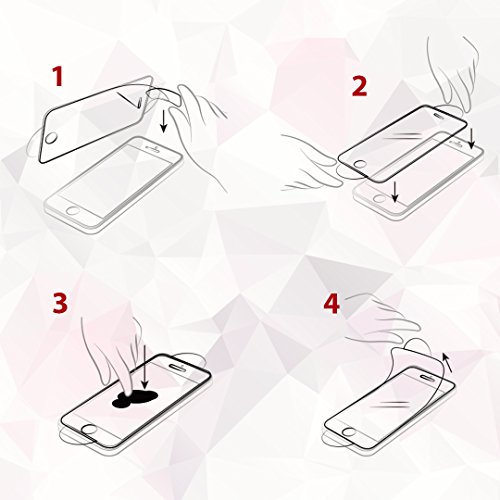 1

2

3

4