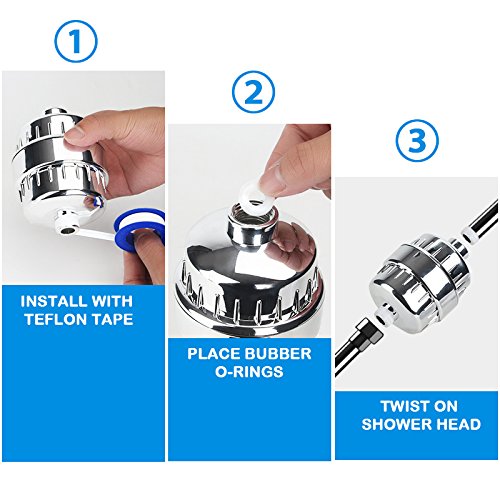 1

INSTALL WITH TEFLON TAPE

2

PLACE BUBBER O-RINGS

3

TWIST ON SHOWER HEAD