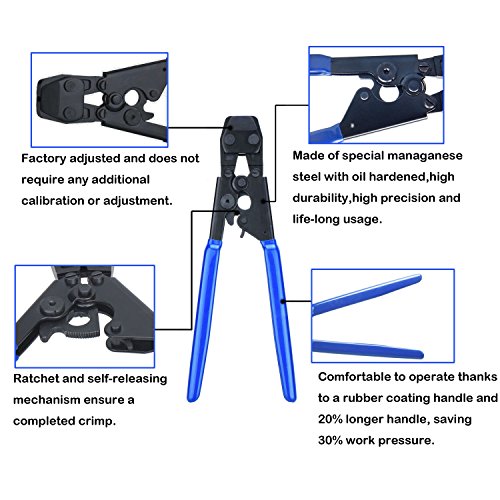 Factory adjusted and does not require any additional calibration or adjustment.

Made of special managanese steel with oil hardened,high durability,high precision and life-long usage.

Ratchet and self-releasing mechanism ensure a completed crimp.

Comfortable to operate thanks to a rubber coating handle and 20% longer handle, saving 30% work pressure.