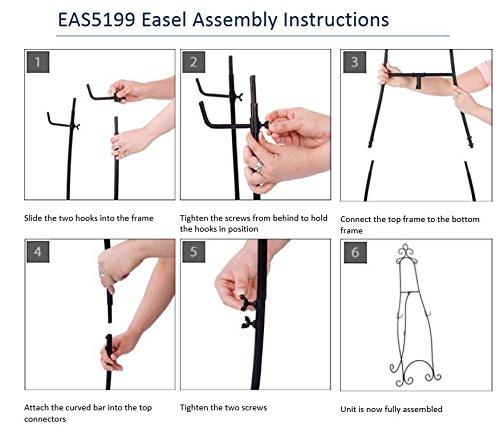 EAS5199 Easel Assembly Instructions

1

Slide the two hooks into the frame

2

Tighten the screws from behind to hold the hooks in position

3

Connect the top frame to the bottom frame

4

Attach the curved bar into the top connectors

5

Tighten the two screws

6

Unit is now fully assembled