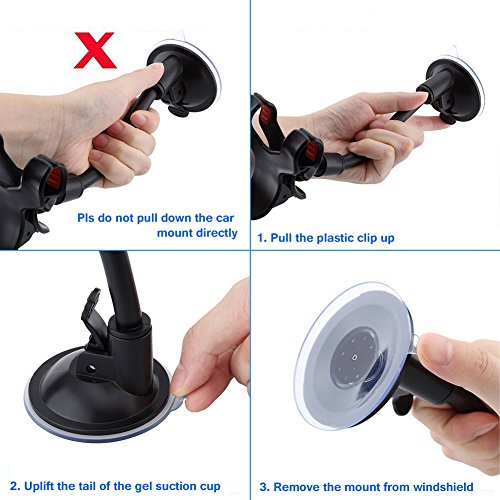 X

Pls do not pull down the car mount directly

1. Pull the plastic clip up

2. Uplift the tail of the gel suction cup

3. Remove the mount from windshield