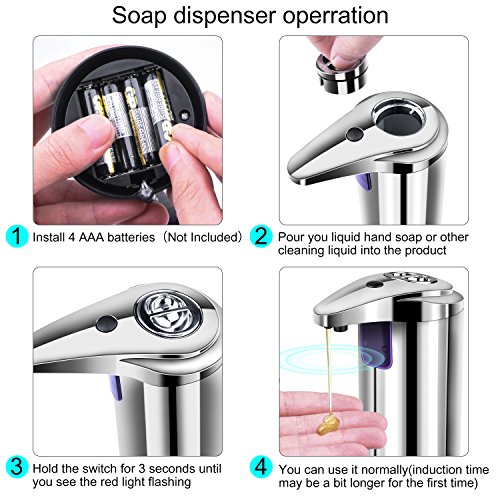 Soap dispenser operration

1 Install 4 AAA batteries（Not Included）

2 Pour you liquid hand soap or other cleaning liquid into the product

3 Hold the switch for 3 seconds until you see the red light flashing

4 You can use it normally(induction time may be a bit longer for the first time)