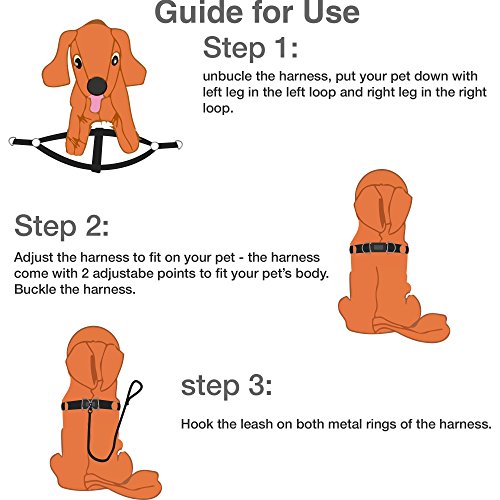 Guide for Use

Step 1:

unbucle the harness, put your pet down with left leg in the left loop and right leg in the right loop.

Step 2:

Adjust the harness to fit on your pet - the harness come with 2 adjustabe points to fit your pet's body. Buckle the harness.

step 3:

Hook the leash on both metal rings of the harness.