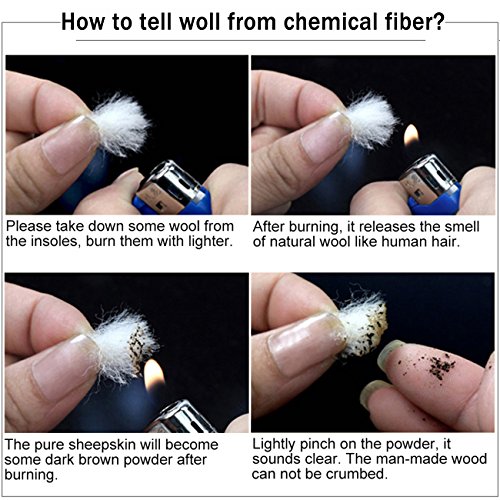 How to tell woll from chemical fiber?

Please take down some wool from the insoles, burn them with lighter.

After burning, it releases the smell of natural wool like human hair.

The pure sheepskin will become some dark brown powder after burning.

Lightly pinch on the powder, it sounds clear. The man-made wood can not be crumbed.