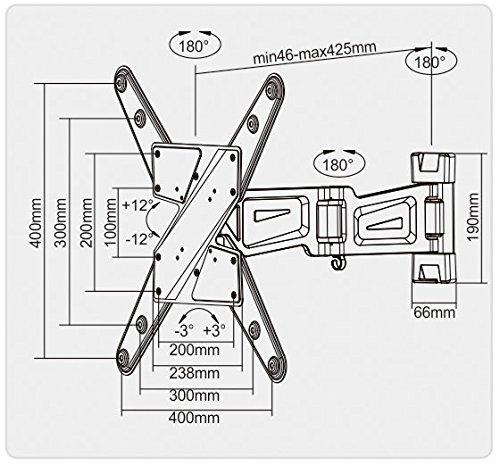 180°
min46-max425mm
180°
180°
400mm
300mm
200mm
100mm
+12°
-12°
190mm
66mm
-3°
+3°
200mm
238mm
300mm
400mm