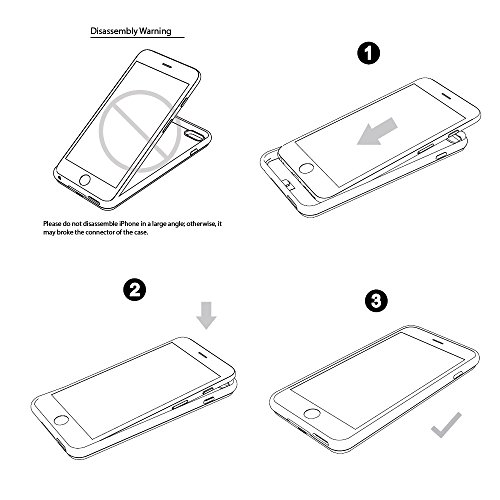 Disassembly Warning

Please do not disassemble iPhone in a large angle; otherwise, it may broke the connector of the case.

1

2

3