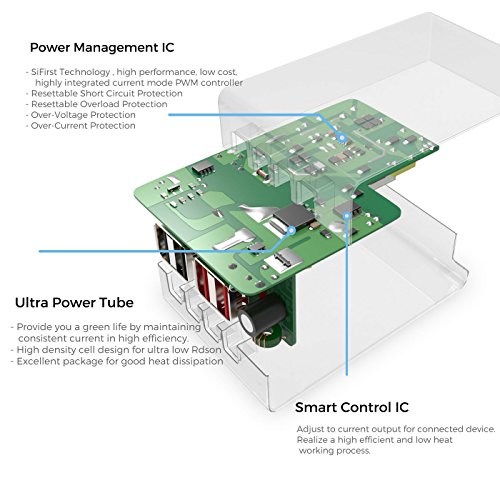 Power Management IC

- SiFirst Technology , high performance, low cost, highly integrated current mode PWM controller
- Resettable Short Circuit Protection
- Resettable Overload Protection
- Over-Voltage Protection
- Over-Current Protection

Ultra Power Tube

- Provide you a green life by maintaining consistent current in high efficiency.
- High density cell design for ultra low Rdson
- Excellent package for good heat dissipation

Smart Control IC

Adjust to current output for connected device. Realize a high efficient and low heat working process.