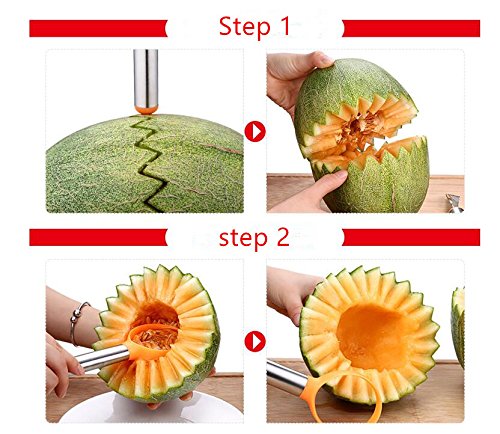 Step 1

step 2