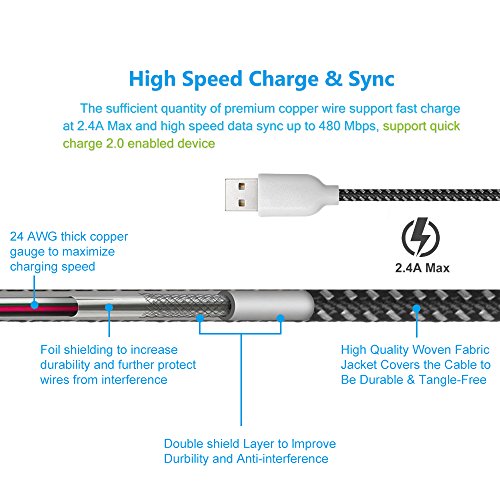 High Speed Charge & Sync

The sufficient quantity of premium copper wire support fast charge at 2.4A Max and high speed data sync up to 480 Mbps, support quick charge 2.0 enabled device

24 AWG thick copper gauge to maximize charging speed

2.4A Max

Foil shielding to increase durability and further protect wires from interference

High Quality Woven Fabric Jacket Covers the Cable to Be Durable & Tangle-Free

Double shield Layer to Improve Durbility and Anti-interference