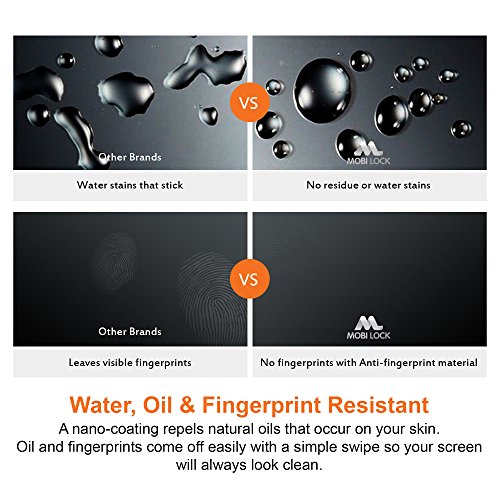 Other Brands

VS

MOBI LOCK

Water stains that stick

No residue or water stains

Other Brands

VS

MOBI LOCK

Leaves visible fingerprints

No fingerprints with Anti-fingerprint material

Water, Oil & Fingerprint Resistant

A nano-coating repels natural oils that occur on your skin. Oil and fingerprints come off easily with a simple swipe so your screen will always look clean.