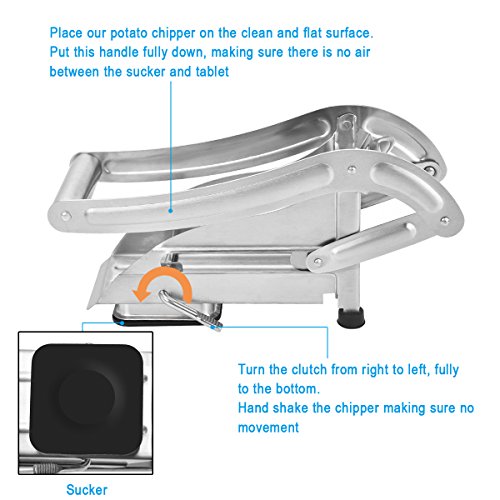 Place our potato chipper on the clean and flat surface.
Put this handle fully down, making sure there is no air between the sucker and tablet

Turn the clutch from right to left, fully to the bottom.
Hand shake the chipper making sure no movement

Sucker