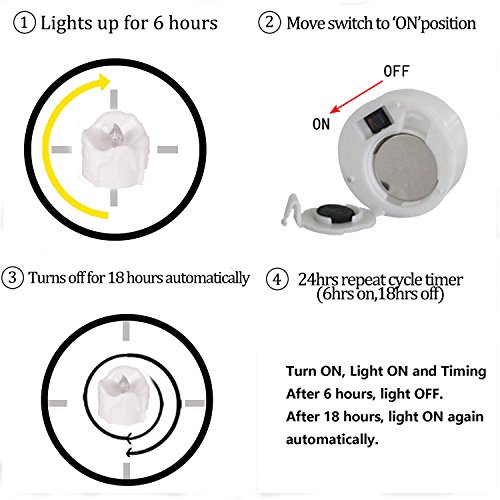 ① Lights up for 6 hours

② Move switch to 'ON'position

OFF

ON

③ Turns off for 18 hours automatically

④ 24hrs repeat cycle timer (6hrs on,18hrs off)

Turn ON, Light ON and Timing
After 6 hours, light OFF.
After 18 hours, light ON again automatically.