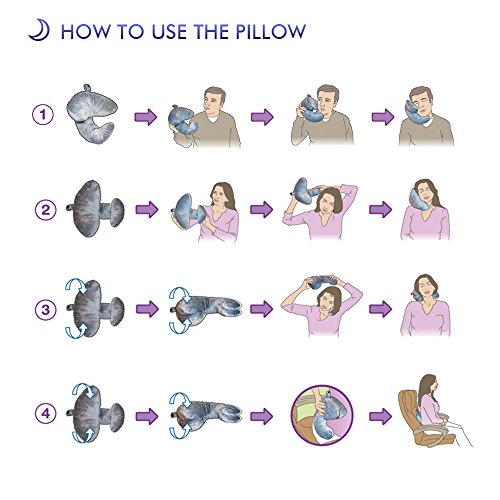 HOW TO USE THE PILLOW

1

2

3

4