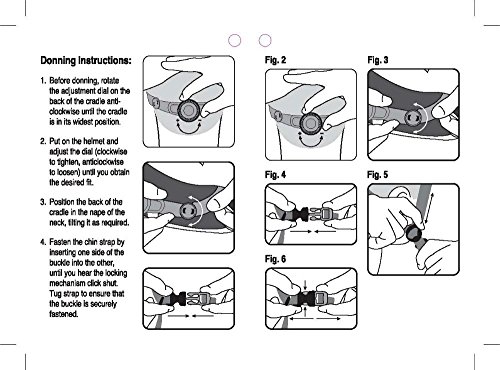 Donning Instructions:

1. Before donning, rotate the adjustment dial on the back of the cradle anti-clockwise until the cradle is in its widest position.

2. Put on the helmet and adjust the dial (clockwise to tighten, anticlockwise to loosen) until you obtain the desired fit.

3. Position the back of the cradle in the nape of the neck, tilting it as required.

4. Fasten the chin strap by inserting one side of the buckle into the other, until you hear the locking mechanism click shut. Tug strap to ensure that the buckle is securely fastened.

Fig. 2

Fig. 3

Fig. 4

Fig. 5

Fig. 6