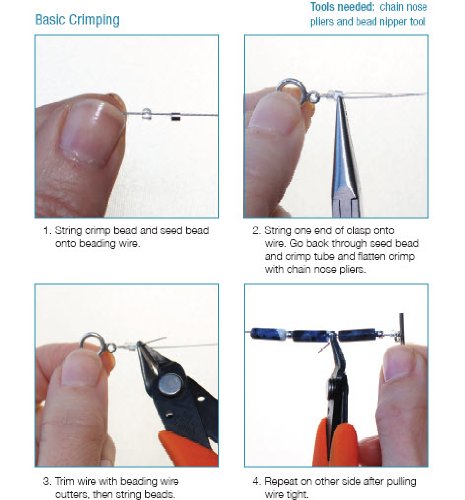 Basic Crimping

Tools needed: chain nose pliers and bead nipper tool

1. String crimp bead and seed bead onto beading wire.

2. String one end of clasp onto wire. Go back through seed bead and crimp tube and flatten crimp with chain nose pliers.

3. Trim wire with beading wire cutters, then string beads.

4. Repeat on other side after pulling wire tight.