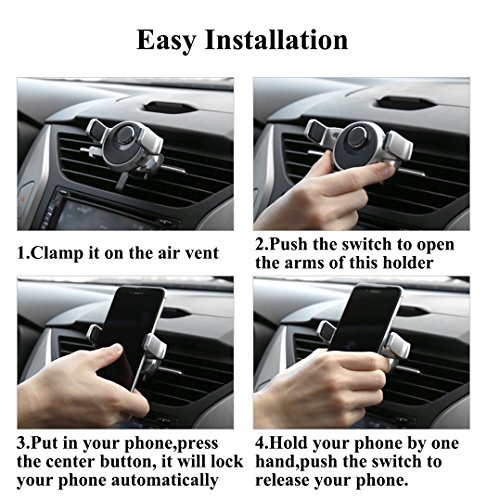 Easy Installation

1.Clamp it on the air vent

2.Push the switch to open the arms of this holder

3.Put in your phone,press the center button, it will lock your phone automatically

4.Hold your phone by one hand,push the switch to release your phone.