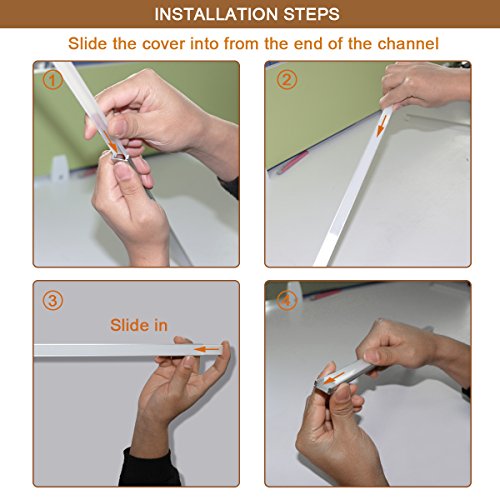 INSTALLATION STEPS

Slide the cover into from the end of the channel

①

②

③

Slide in

④