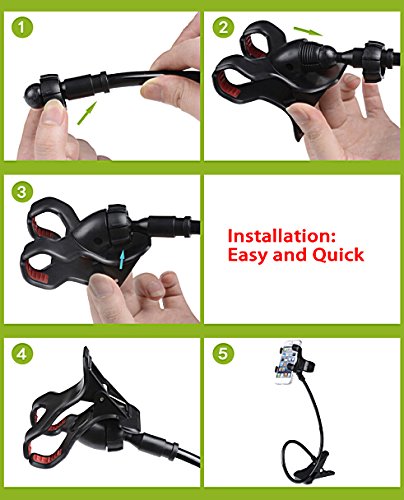 1

2

3

Installation:
Easy and Quick

4

5