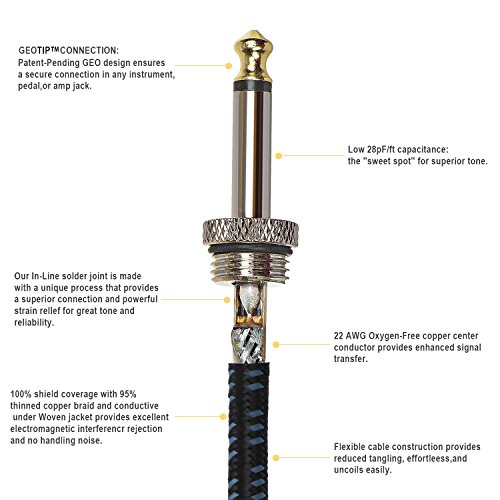 GEOTIP™CONNECTION:
Patent-Pending GEO design ensures a secure connection in any instrument, pedal,or amp jack.

Low 28pF/ft capacitance: the "sweet spot" for superior tone.

Our In-Line solder joint is made with a unique process that provides a superior connection and powerful strain rellef for great tone and reliability.

22 AWG Oxygen-Free copper center conductor provides enhanced signal transfer.

100% shield coverage with 95% thinned copper braid and conductive under Woven jacket provides excellent electromagnetic interferencr rejection and no handling noise.

Flexible cable construction provides reduced tangling, effortleess,and uncoils easily.