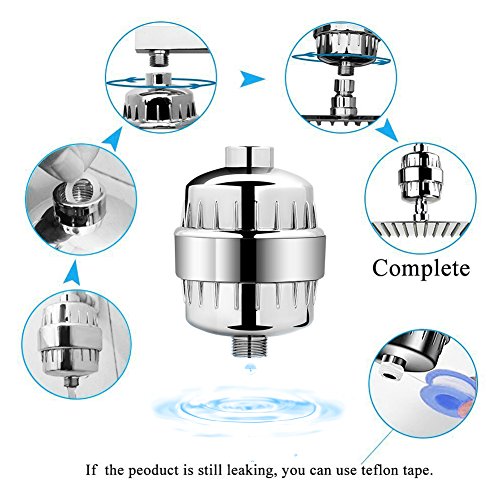 Complete

If the peoduct is still leaking, you can use teflon tape.