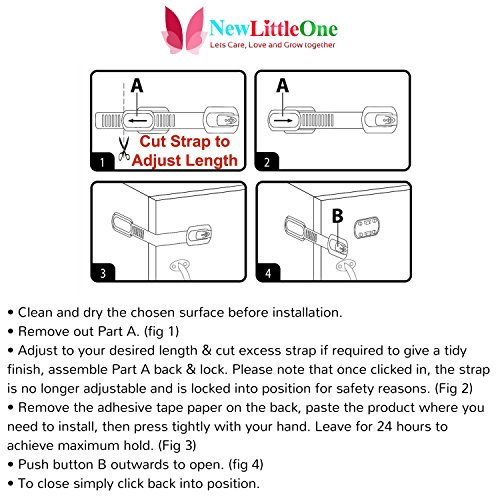 NewLittleOne
Lets Care, Love and Grow together

A

Cut Strap to Adjust Length

1

A

2

3

B

4

• Clean and dry the chosen surface before installation.
• Remove out Part A. (fig 1)
• Adjust to your desired length & cut excess strap if required to give a tidy finish, assemble Part A back & lock. Please note that once clicked in, the strap is no longer adjustable and is locked into position for safety reasons. (Fig 2)
• Remove the adhesive tape paper on the back, paste the product where you need to install, then press tightly with your hand. Leave for 24 hours to achieve maximum hold. (Fig 3)
• Push button B outwards to open. (fig 4)
• To close simply click back into position.